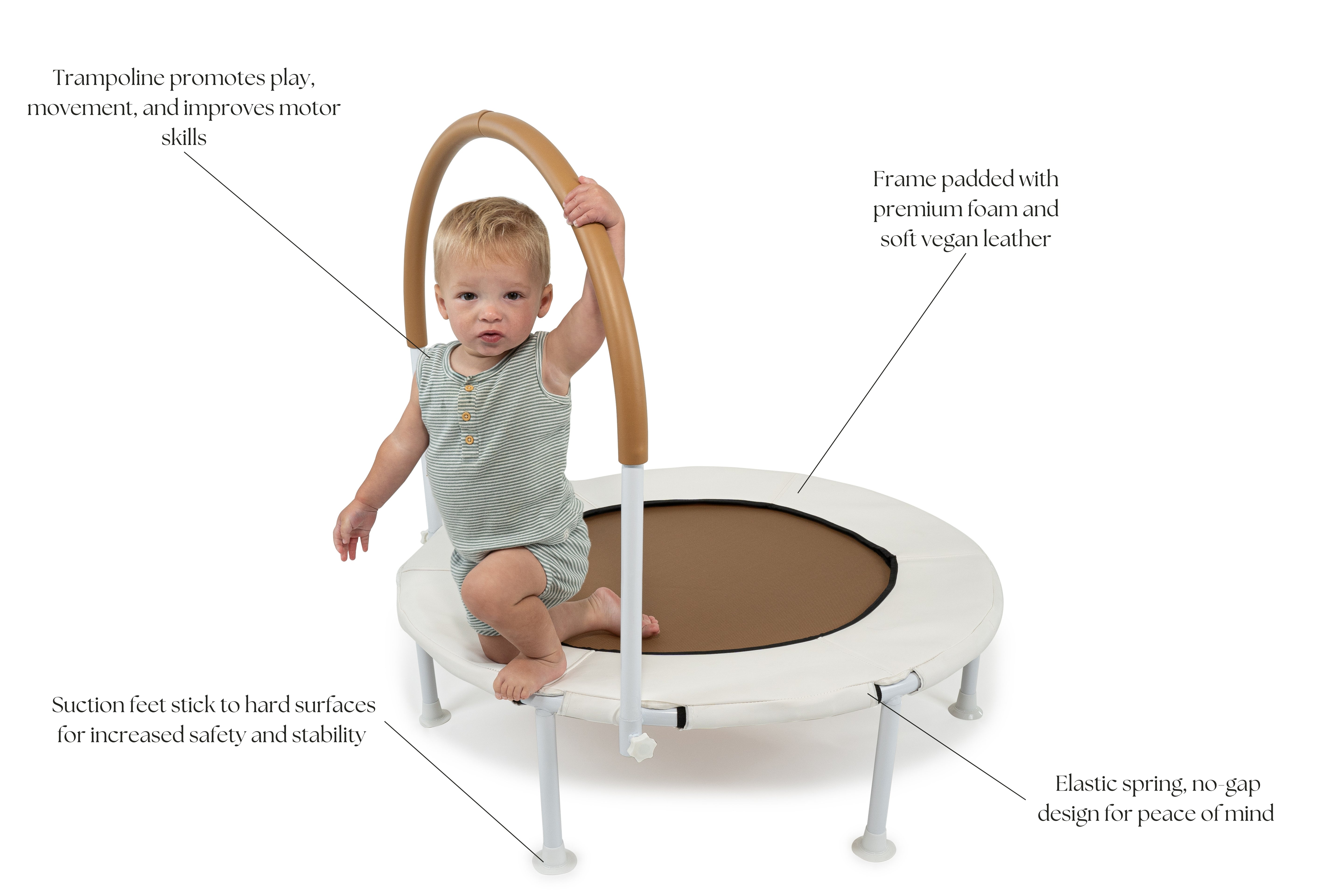 Trampoline promotes play, movement, and improves motor skills

Frame padded with premium foam and soft vegan leather

Suction feet stick to hard surfaces for increased safety and stability

Elastic spring, no-gap design for peace of mind